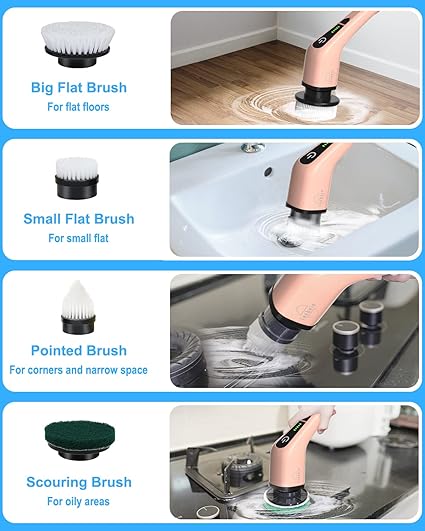 Big Flat Brush
For flat floors

Small Flat Brush
For small flat

Pointed Brush
For corners and narrow space

Scouring Brush
For oily areas